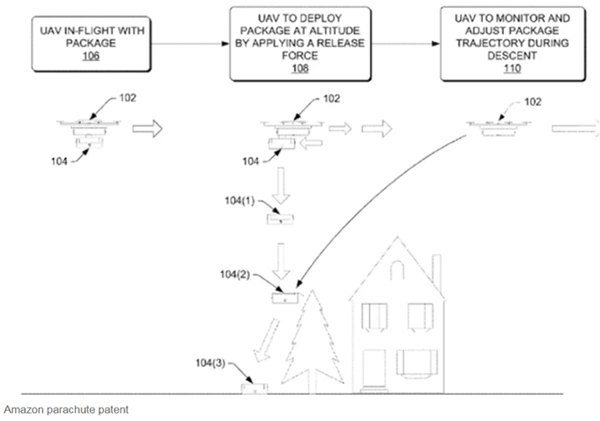 UAV IN-FLIGHT WITH PACKAGE
106

UAV TO DEPLOY PACKAGE AT ALTITUDE BY APPLYING A RELEASE FORCE
108

UAV TO MONITOR AND ADJUST PACKAGE TRAJECTORY DURING DESCENT
110

102

104

102

104

102

104(1)

104(2)

104(3)

Amazon parachute patent